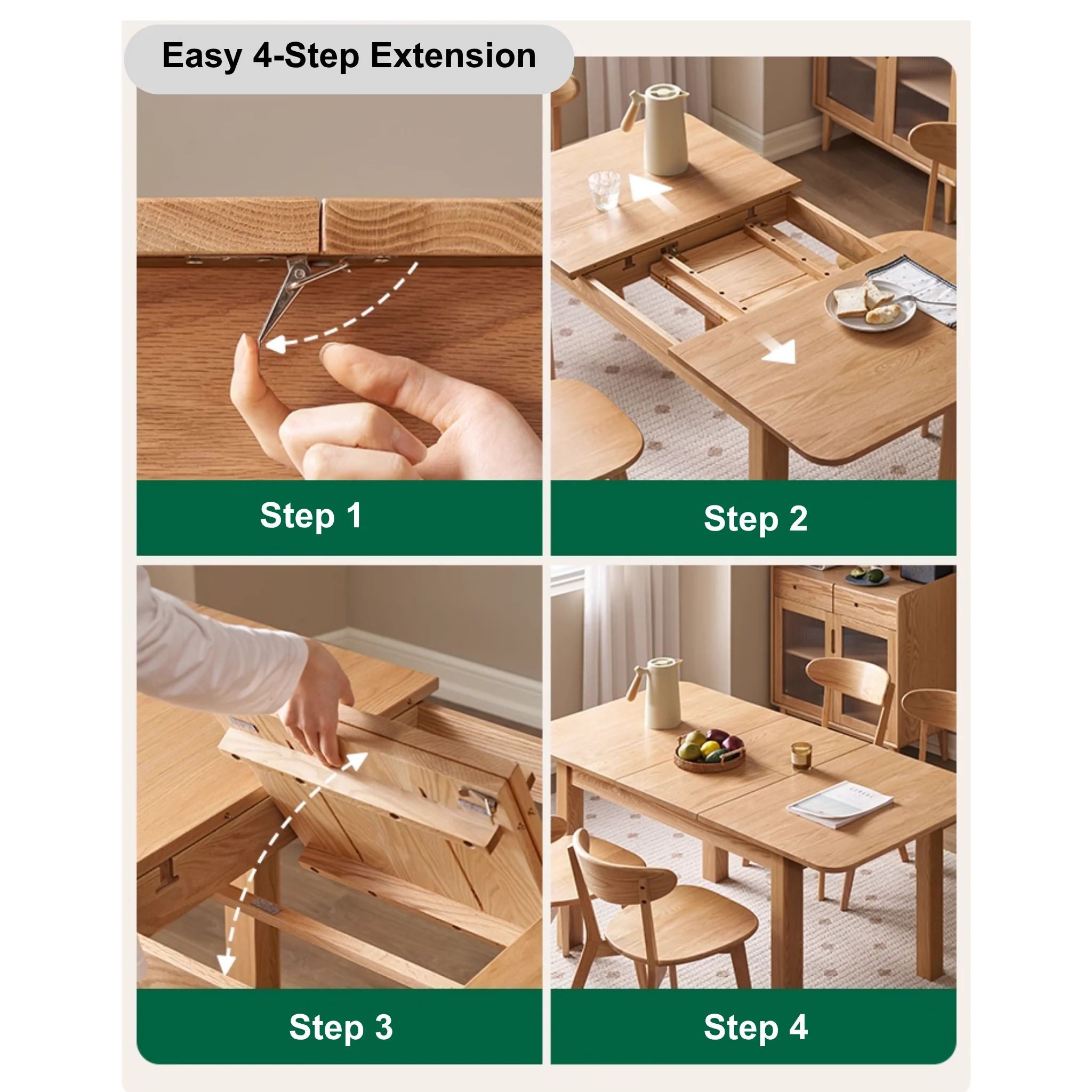 Easy 4-Step Extension

Step 1

Step 2

Step 3

Step 4